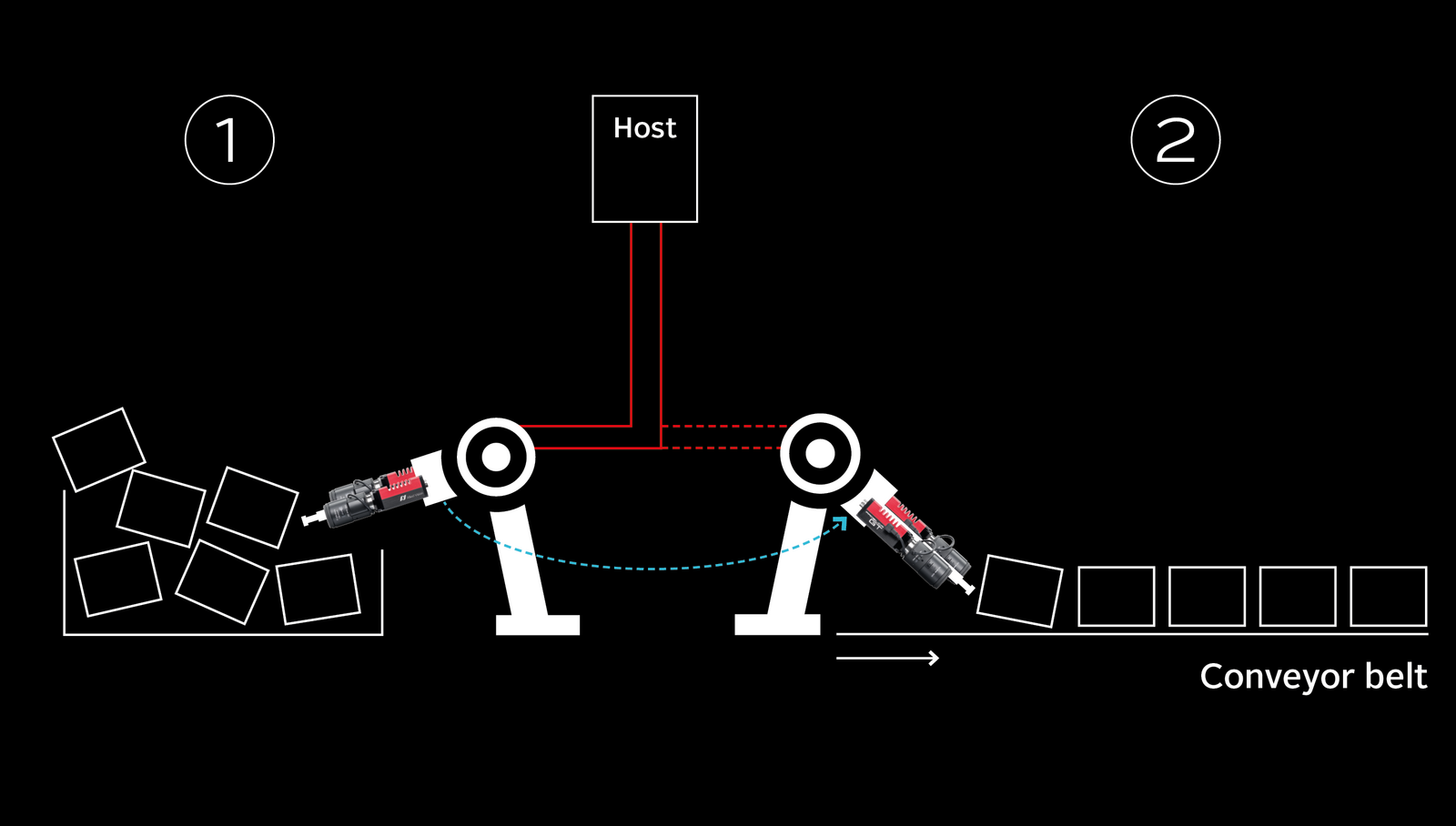 1

Host

2

Conveyor belt