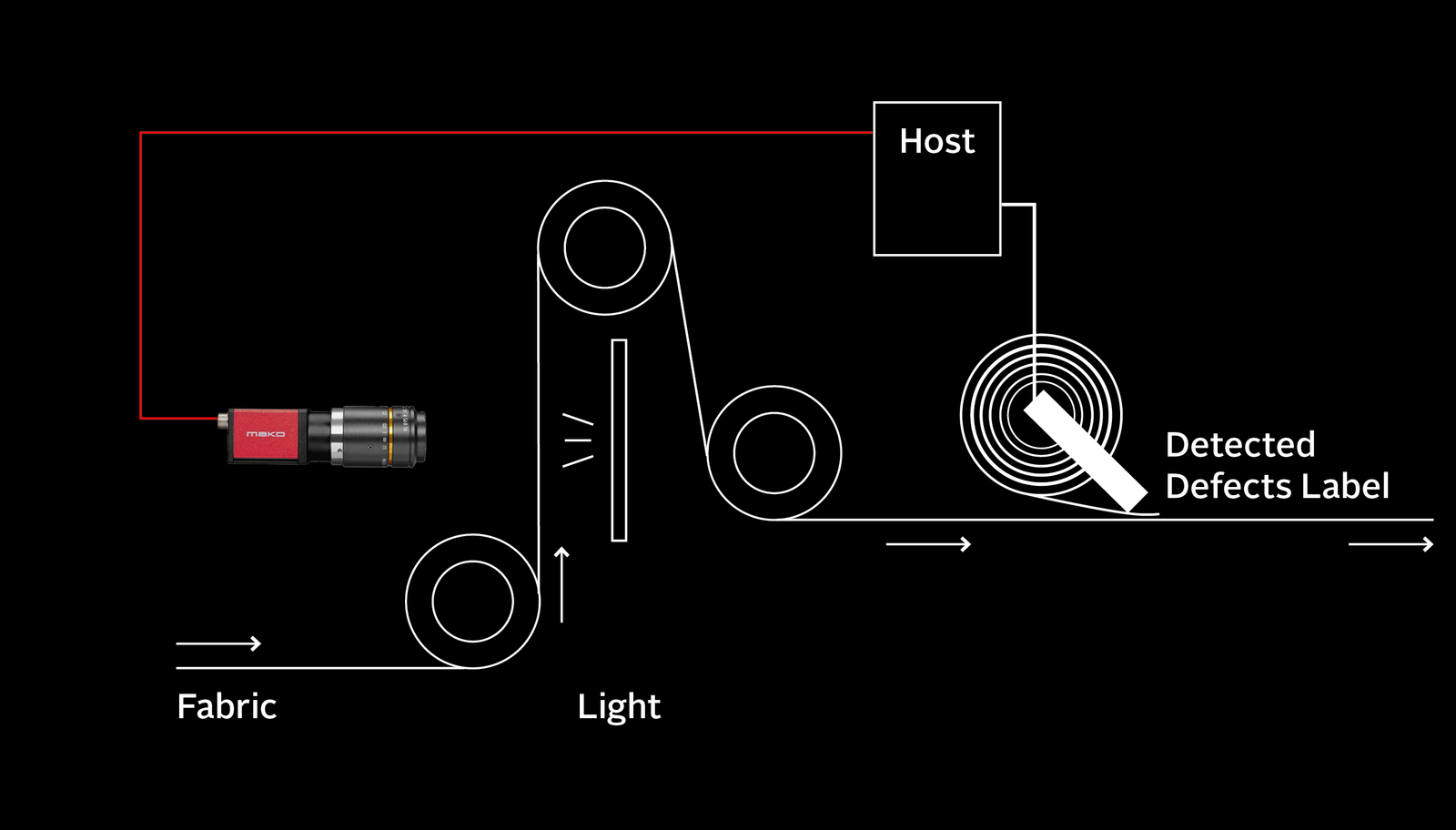 Host

mako

Detected Defects Label

Fabric

Light